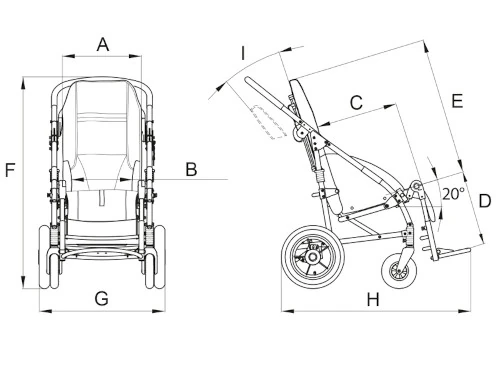 A
F
B
G
I
C
E
20°
D
H